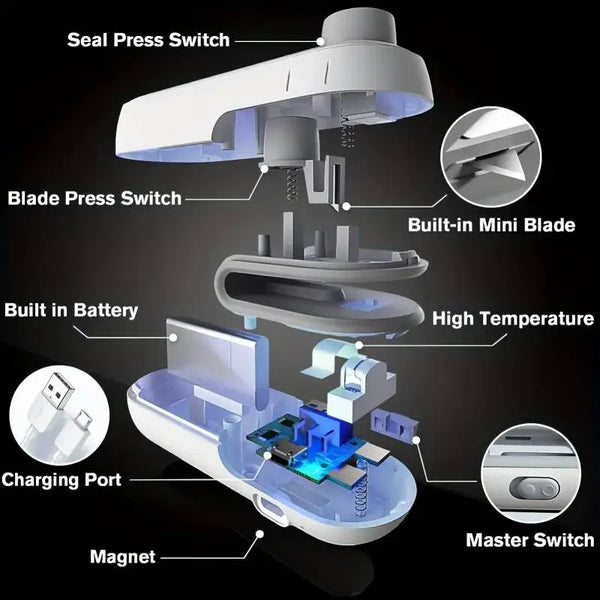 Seal Press Switch

Blade Press Switch

Built-in Mini Blade

Built in Battery

High Temperature

Charging Port

Master Switch

Magnet