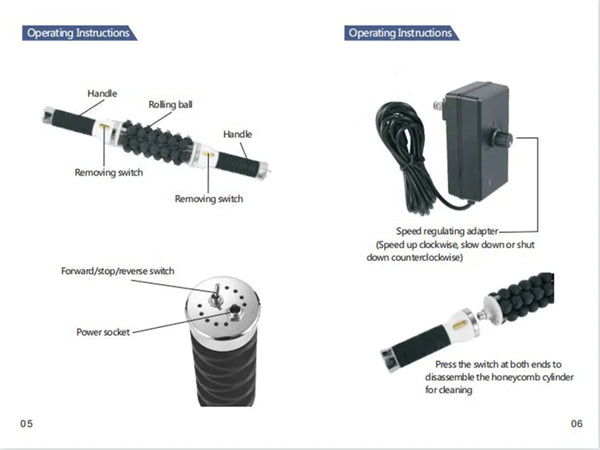 Operating Instructions

Handle

Rolling ball

Handle

Removing switch

Removing switch

Forward/stop/reverse switch

Power socket

05

Operating Instructions

Speed regulating adapter
(Speed up clockwise, slow down or shut down counterclockwise)

Press the switch at both ends to disassemble the honeycomb cylinder for cleaning

06