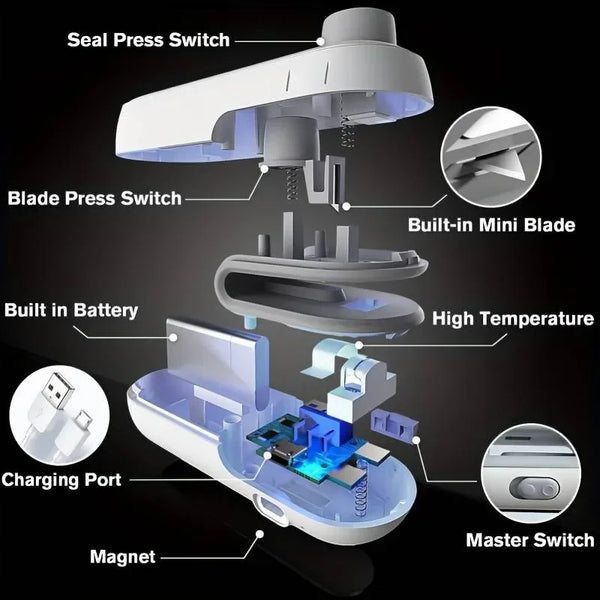 Seal Press Switch

Blade Press Switch

Built-in Mini Blade

Built in Battery

High Temperature

Charging Port

Master Switch

Magnet