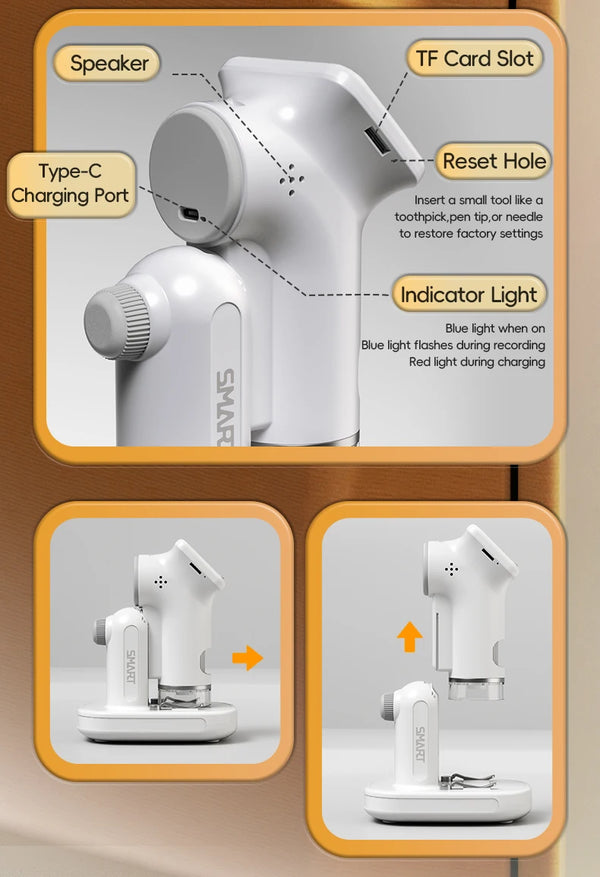 Speaker

TF Card Slot

Type-C Charging Port

Reset Hole

Insert a small tool like a toothpick,pen tip,or needle to restore factory settings

Indicator Light

Blue light when on
Blue light flashes during recording
Red light during charging

SMART

SMART

SMART