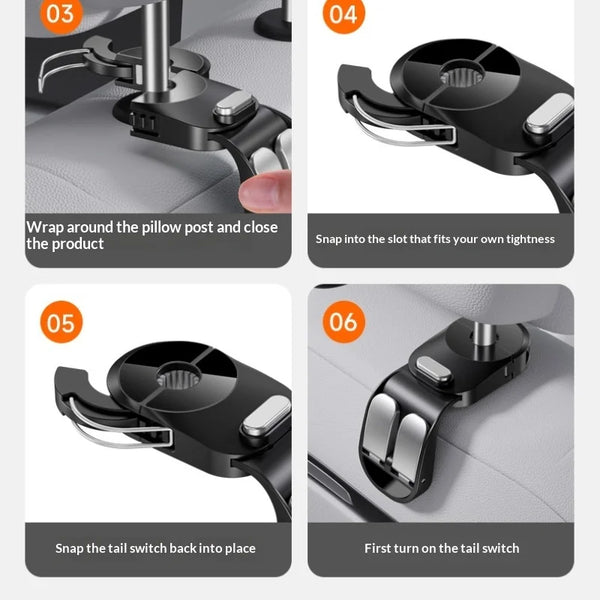 03

Wrap around the pillow post and close the product

04

Snap into the slot that fits your own tightness

05

Snap the tail switch back into place

06

First turn on the tail switch