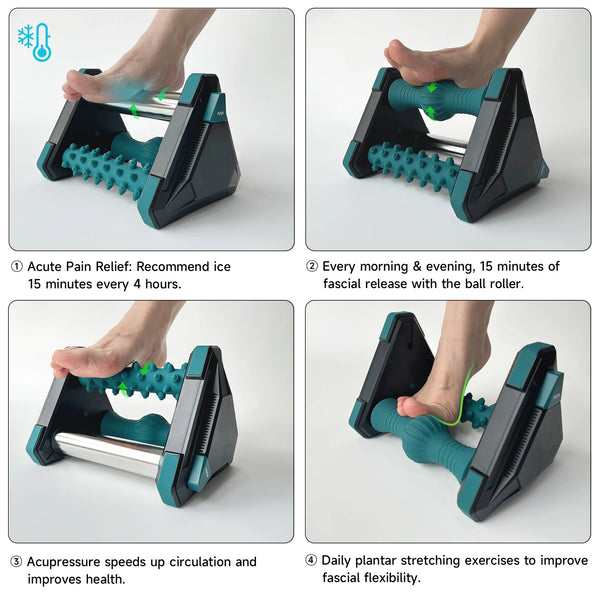 ① Acute Pain Relief: Recommend ice 15 minutes every 4 hours.

② Every morning & evening, 15 minutes of fascial release with the ball roller.

③ Acupressure speeds up circulation and improves health.

④ Daily plantar stretching exercises to improve fascial flexibility.