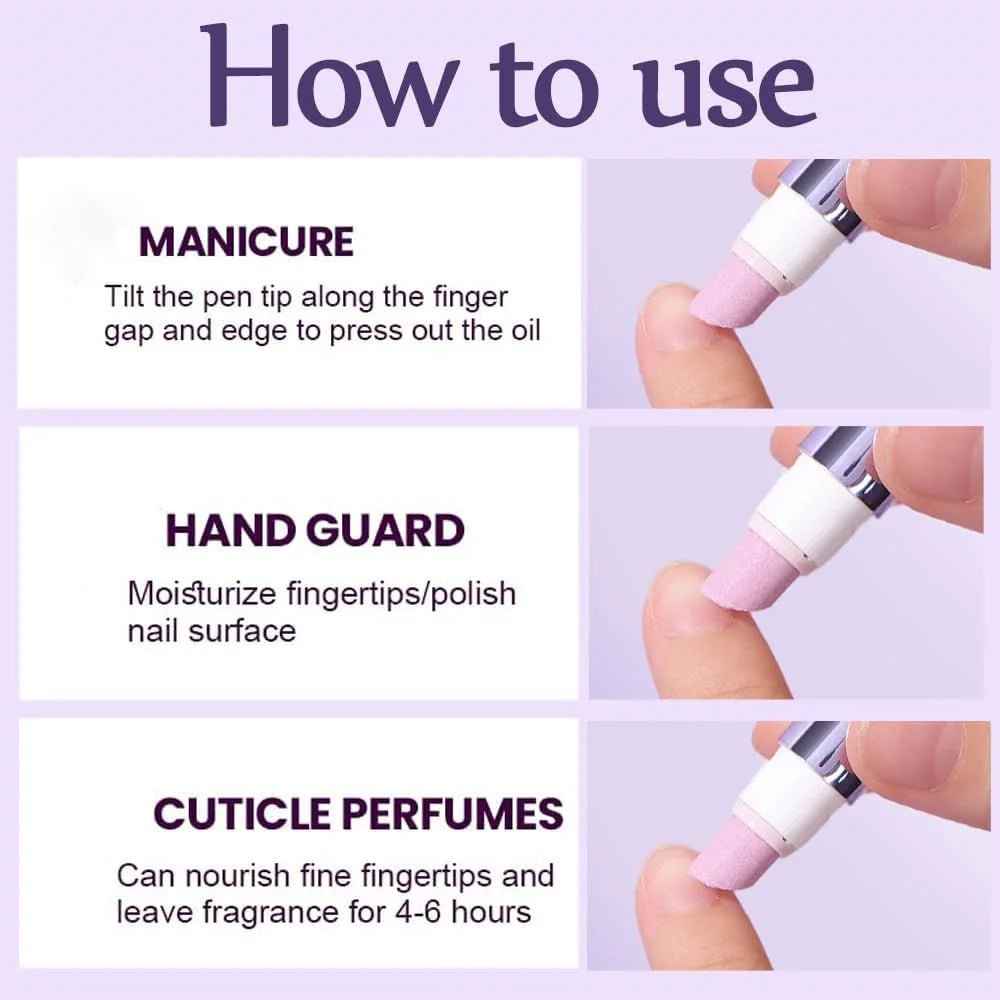 How to use

MANICURE

Tilt the pen tip along the finger gap and edge to press out the oil

HAND GUARD

Moisturize fingertips/polish nail surface

CUTICLE PERFUMES

Can nourish fine fingertips and leave fragrance for 4-6 hours