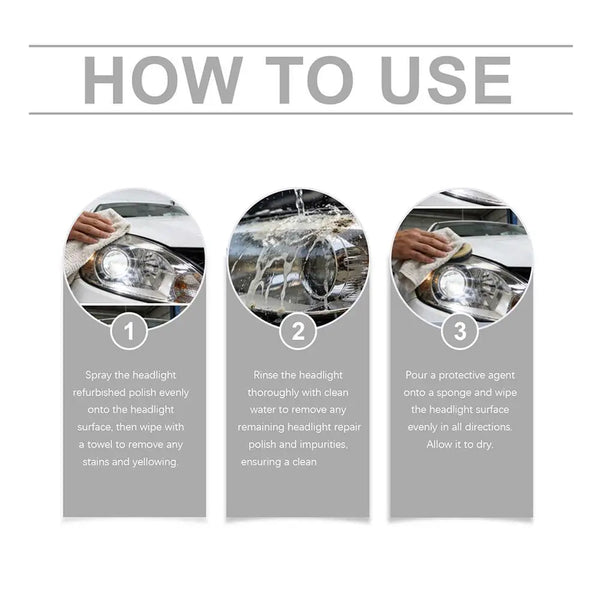 HOW TO USE

1

Spray the headlight refurbished polish evenly onto the headlight surface, then wipe with a towel to remove any stains and yellowing.

2

Rinse the headlight thoroughly with clean water to remove any remaining headlight repair polish and impurities, ensuring a clean

3

Pour a protective agent onto a sponge and wipe the headlight surface evenly in all directions. Allow it to dry.