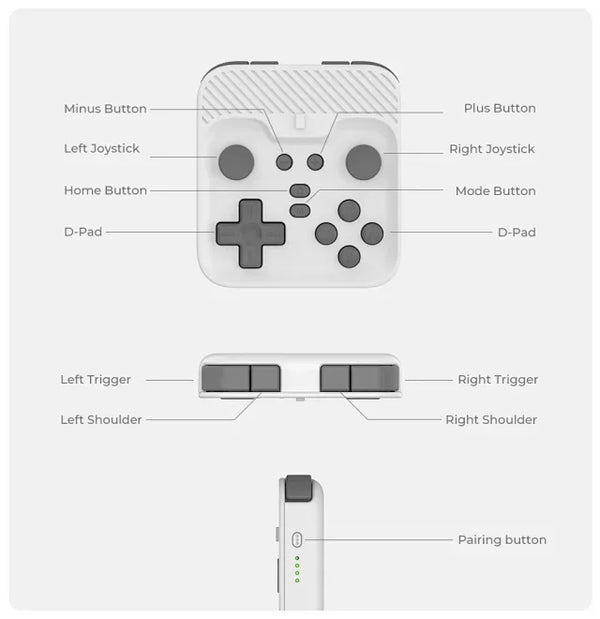 Minus Button
Plus Button
Left Joystick
Right Joystick
Home Button
Mode Button
D-Pad
D-Pad
Left Trigger
Right Trigger
Left Shoulder
Right Shoulder
Pairing button