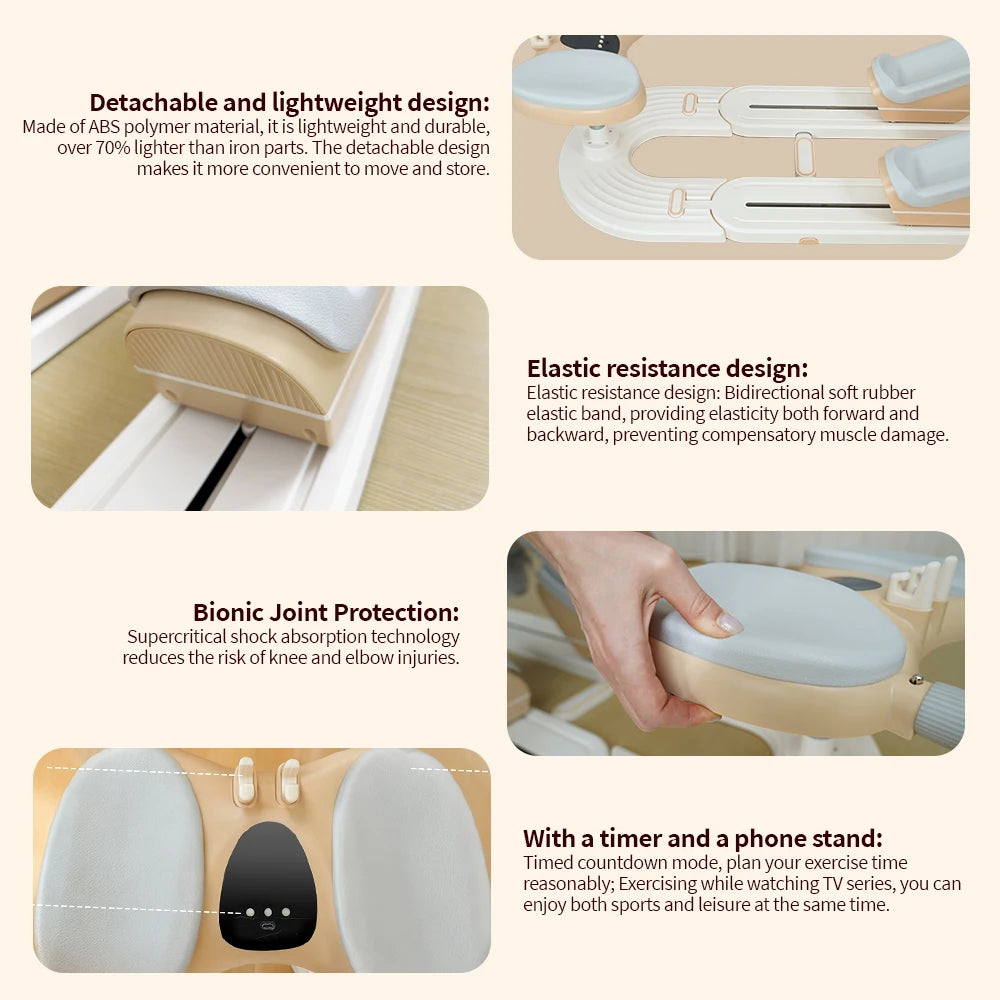 Detachable and lightweight design:
Made of ABS polymer material, it is lightweight and durable, over 70% lighter than iron parts. The detachable design makes it more convenient to move and store.

Elastic resistance design:
Elastic resistance design: Bidirectional soft rubber elastic band, providing elasticity both forward and backward, preventing compensatory muscle damage.

Bionic Joint Protection:
Supercritical shock absorption technology reduces the risk of knee and elbow injuries.

With a timer and a phone stand:
Timed countdown mode, plan your exercise time reasonably; Exercising while watching TV series, you can enjoy both sports and leisure at the same time.