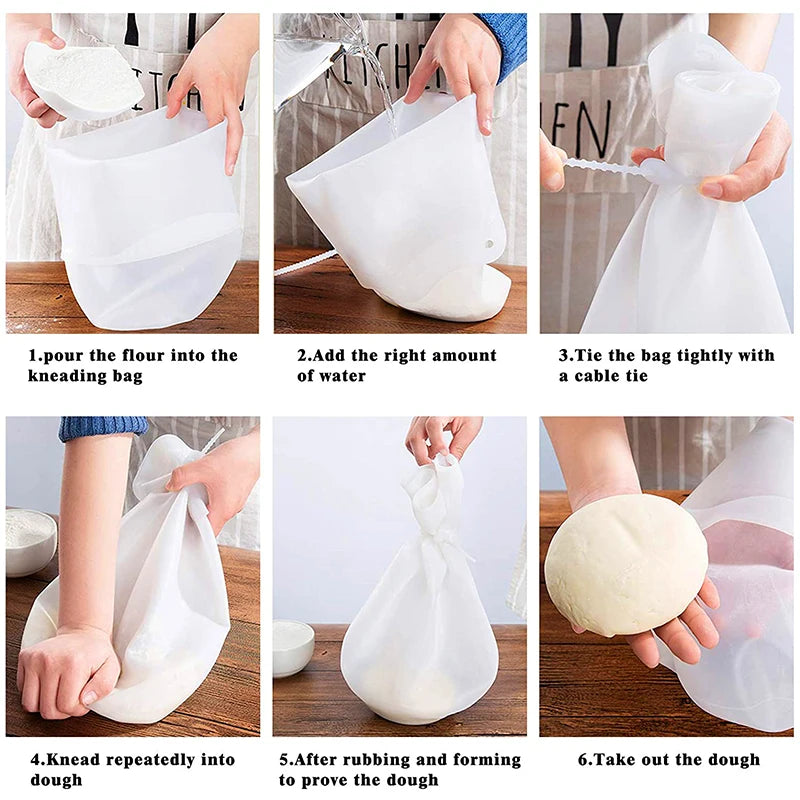 1.pour the flour into the kneading bag

2.Add the right amount of water

3.Tie the bag tightly with a cable tie

4.Knead repeatedly into dough

5.After rubbing and forming to prove the dough

6.Take out the dough