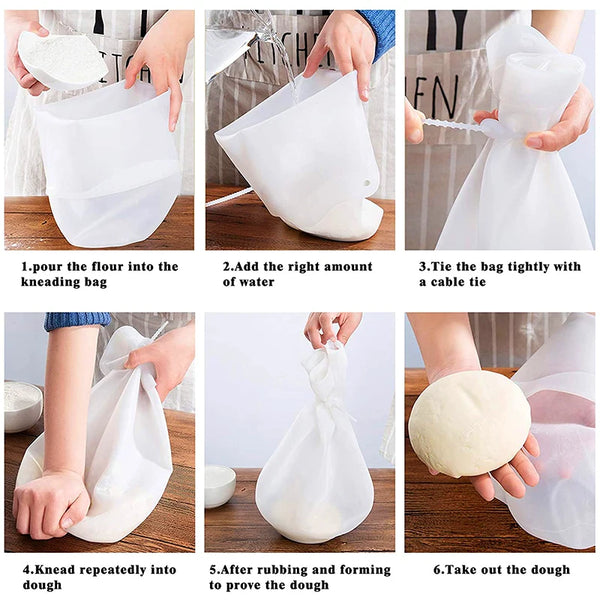 1.pour the flour into the kneading bag

2.Add the right amount of water

3.Tie the bag tightly with a cable tie

4.Knead repeatedly into dough

5.After rubbing and forming to prove the dough

6.Take out the dough