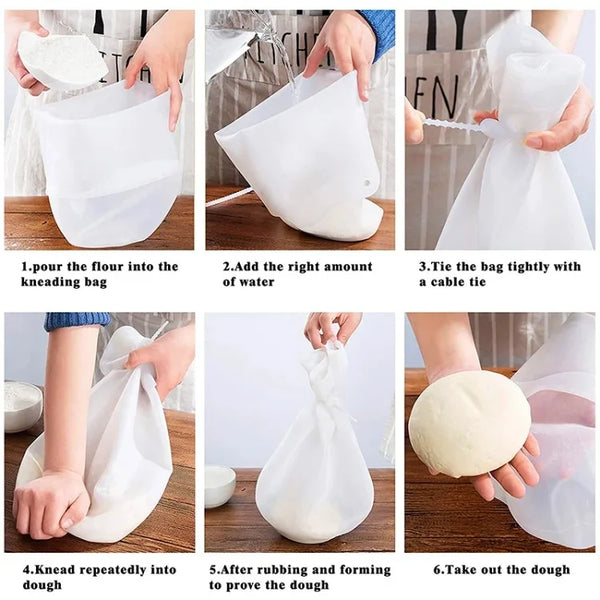 1.pour the flour into the kneading bag

2.Add the right amount of water

3.Tie the bag tightly with a cable tie

4.Knead repeatedly into dough

5.After rubbing and forming to prove the dough

6.Take out the dough