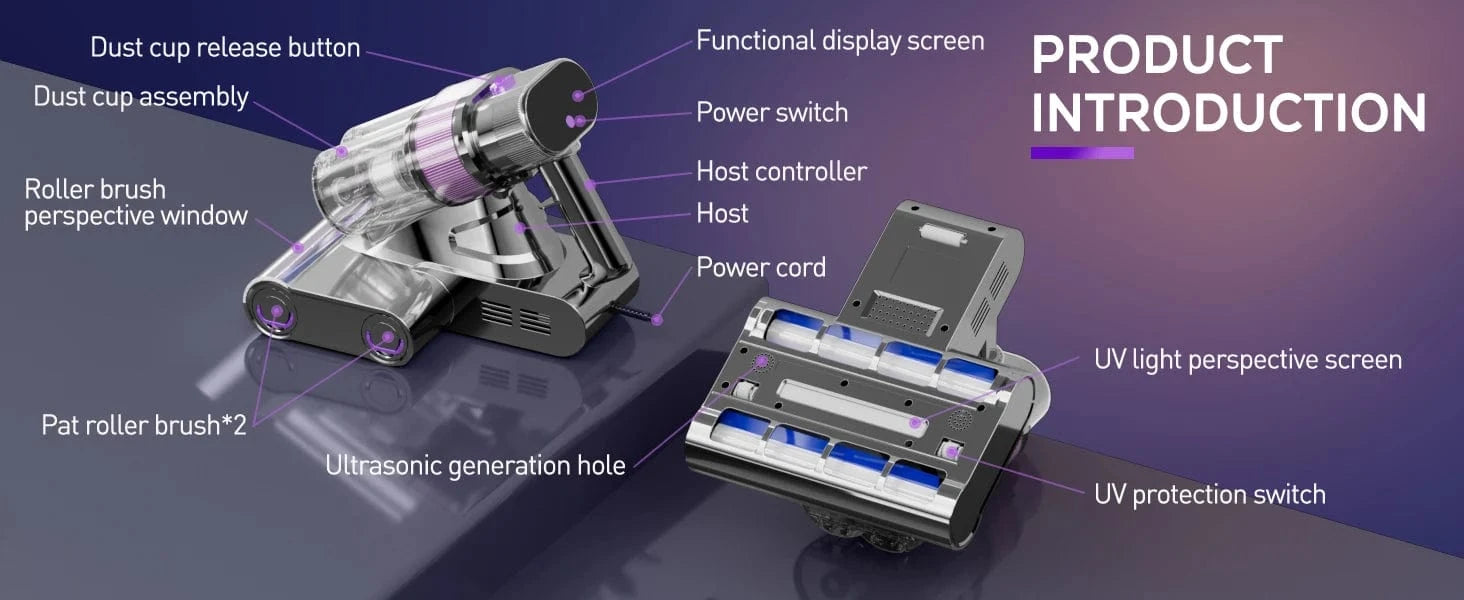 PRODUCT INTRODUCTION

Dust cup release button
Dust cup assembly
Roller brush perspective window
Pat roller brush*2
Functional display screen
Power switch
Host controller
Host
Power cord
Ultrasonic generation hole
UV light perspective screen
UV protection switch