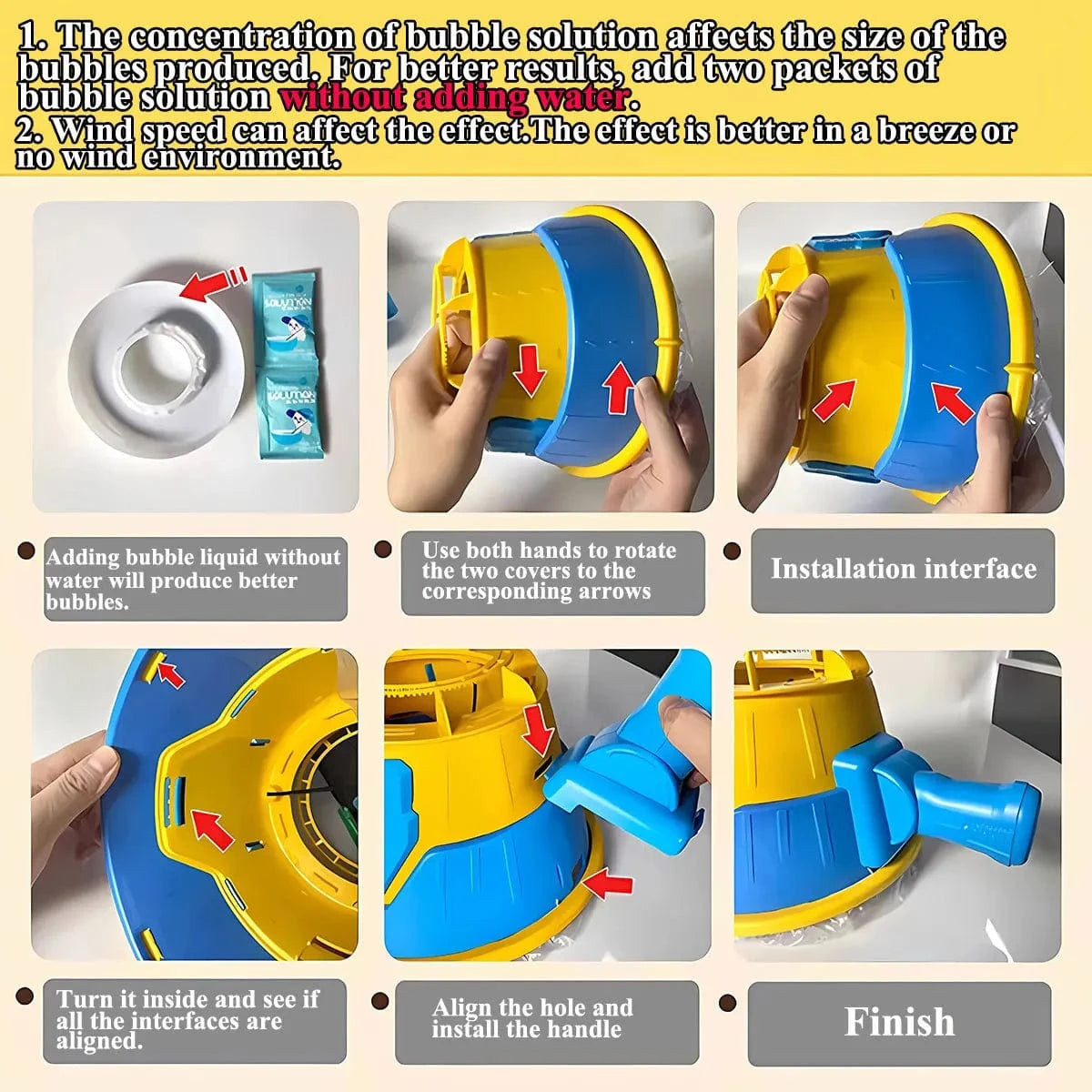 1. The concentration of bubble solution affects the size of the bubbles produced. For better results, add two packets of bubble solution without adding water.
2. Wind speed can affect the effect.The effect is better in a breeze or no wind environment.

SOLUTION

SOLUTION

Adding bubble liquid without water will produce better bubbles.

Use both hands to rotate the two covers to the corresponding arrows

Installation interface

Turn it inside and see if all the interfaces are aligned.

Align the hole and install the handle

Finish