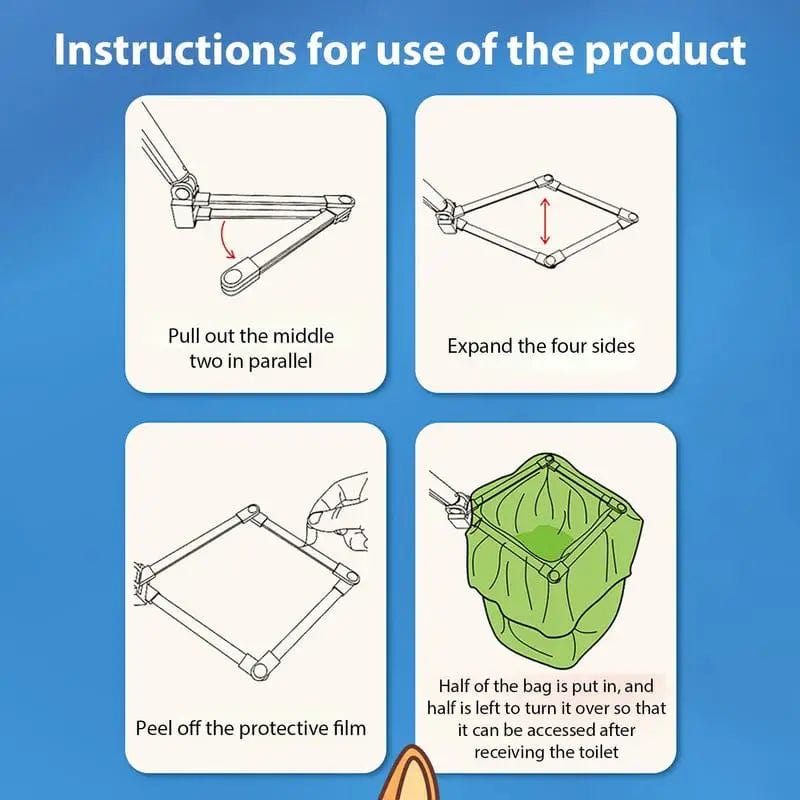 Instructions for use of the product

Pull out the middle two in parallel

Expand the four sides

Peel off the protective film

Half of the bag is put in, and half is left to turn it over so that it can be accessed after receiving the toilet