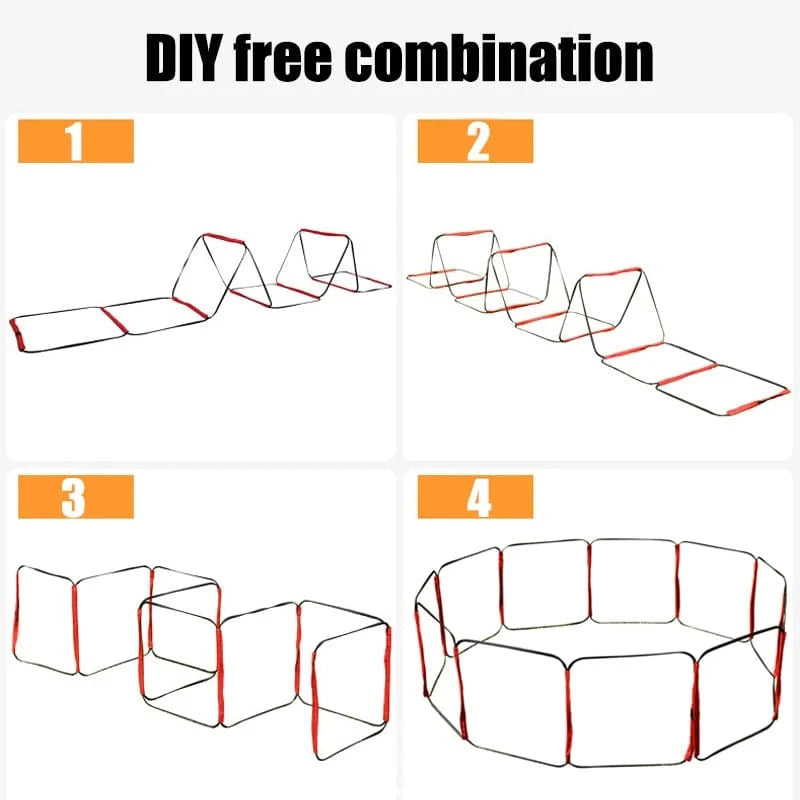 DIY free combination

1

2

3

4