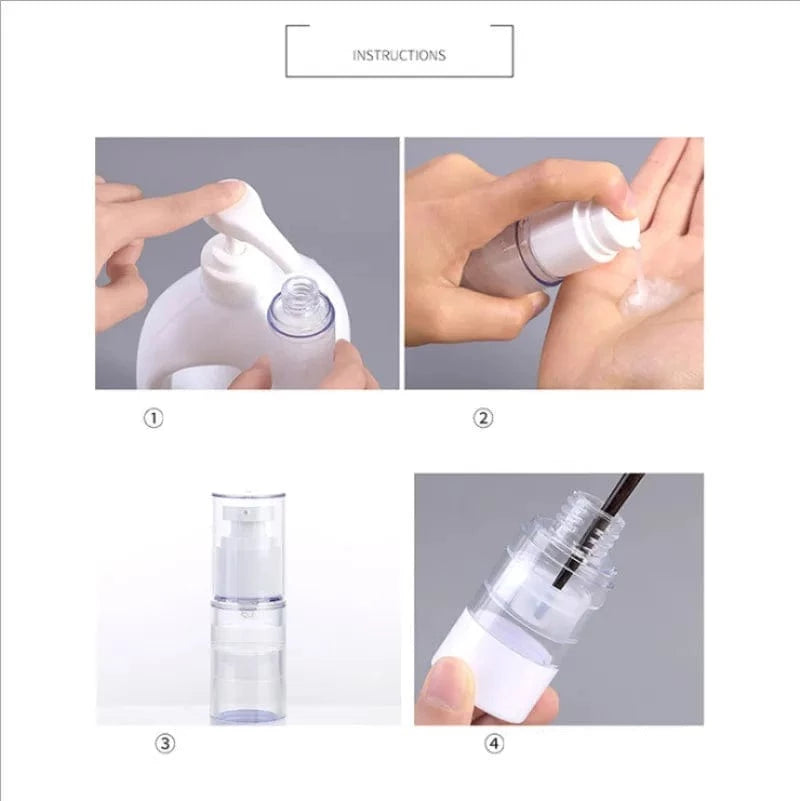 INSTRUCTIONS

①

②

③

④