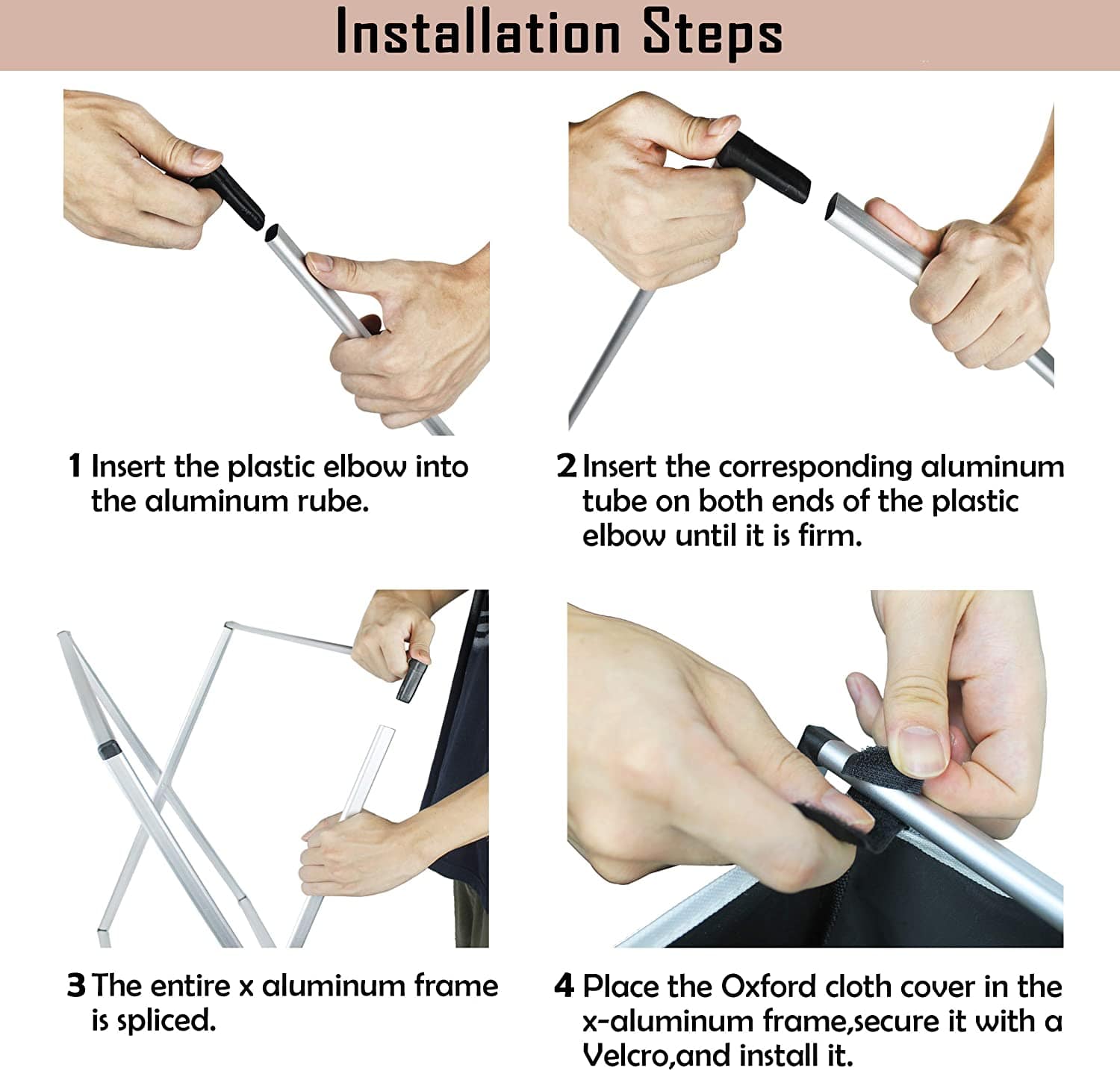 Installation Steps

1 Insert the plastic elbow into the aluminum rube.

2 Insert the corresponding aluminum tube on both ends of the plastic elbow until it is firm.

3 The entire x aluminum frame is spliced.

4 Place the Oxford cloth cover in the x-aluminum frame,secure it with a Velcro,and install it.