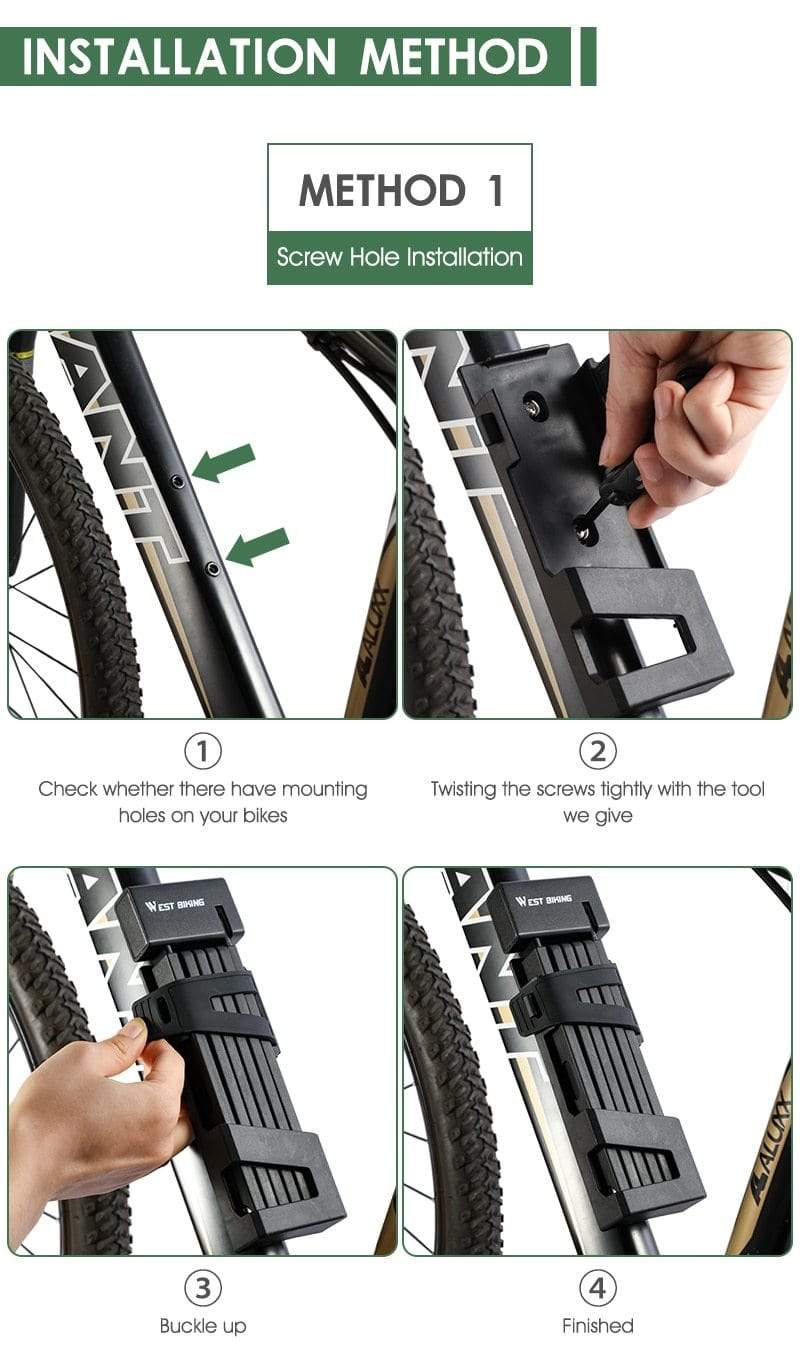 INSTALLATION METHOD

METHOD 1

Screw Hole Installation

ANT

ALUXX

①
Check whether there have mounting holes on your bikes

②
Twisting the screws tightly with the tool we give

WEST BIKING

WEST BIKING

ALUXX

③
Buckle up

④
Finished