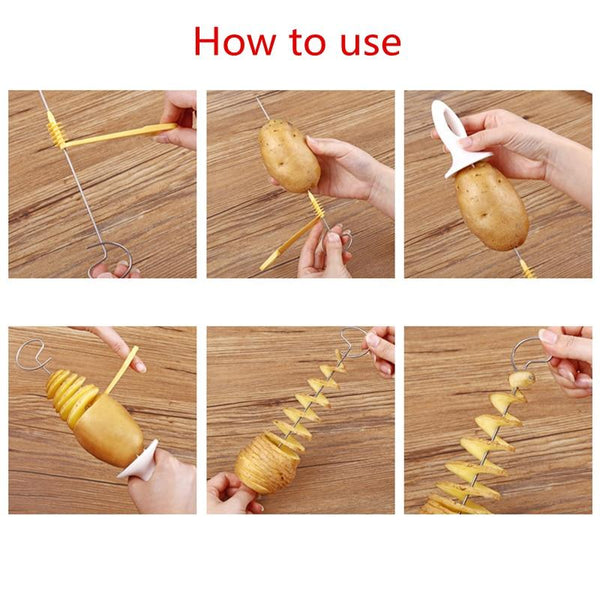 How to use