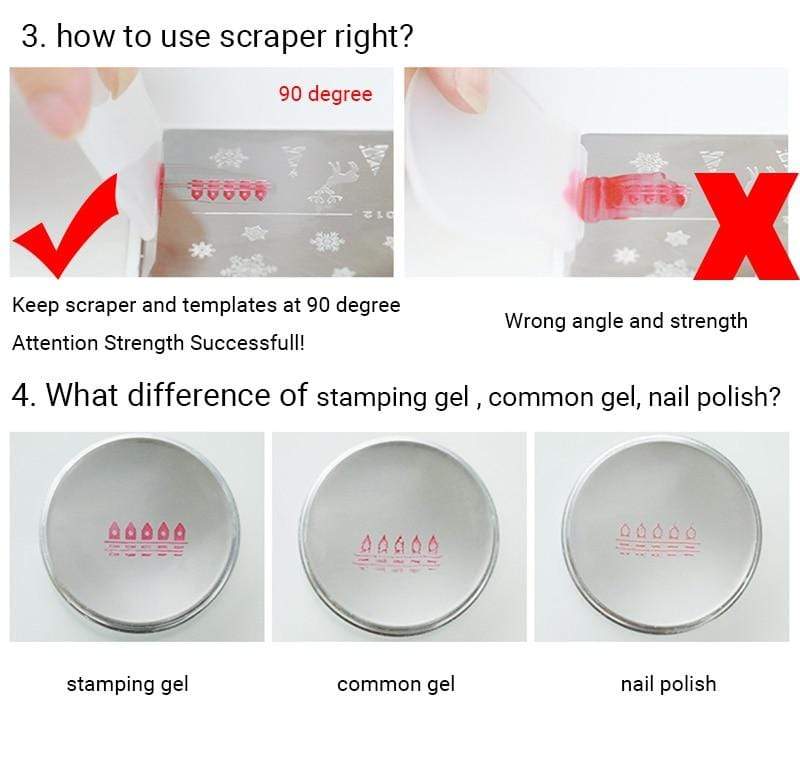 3. how to use scraper right?

90 degree

Keep scraper and templates at 90 degree

Attention Strength Successfull!

Wrong angle and strength

4. What difference of stamping gel , common gel, nail polish?

stamping gel

common gel

nail polish